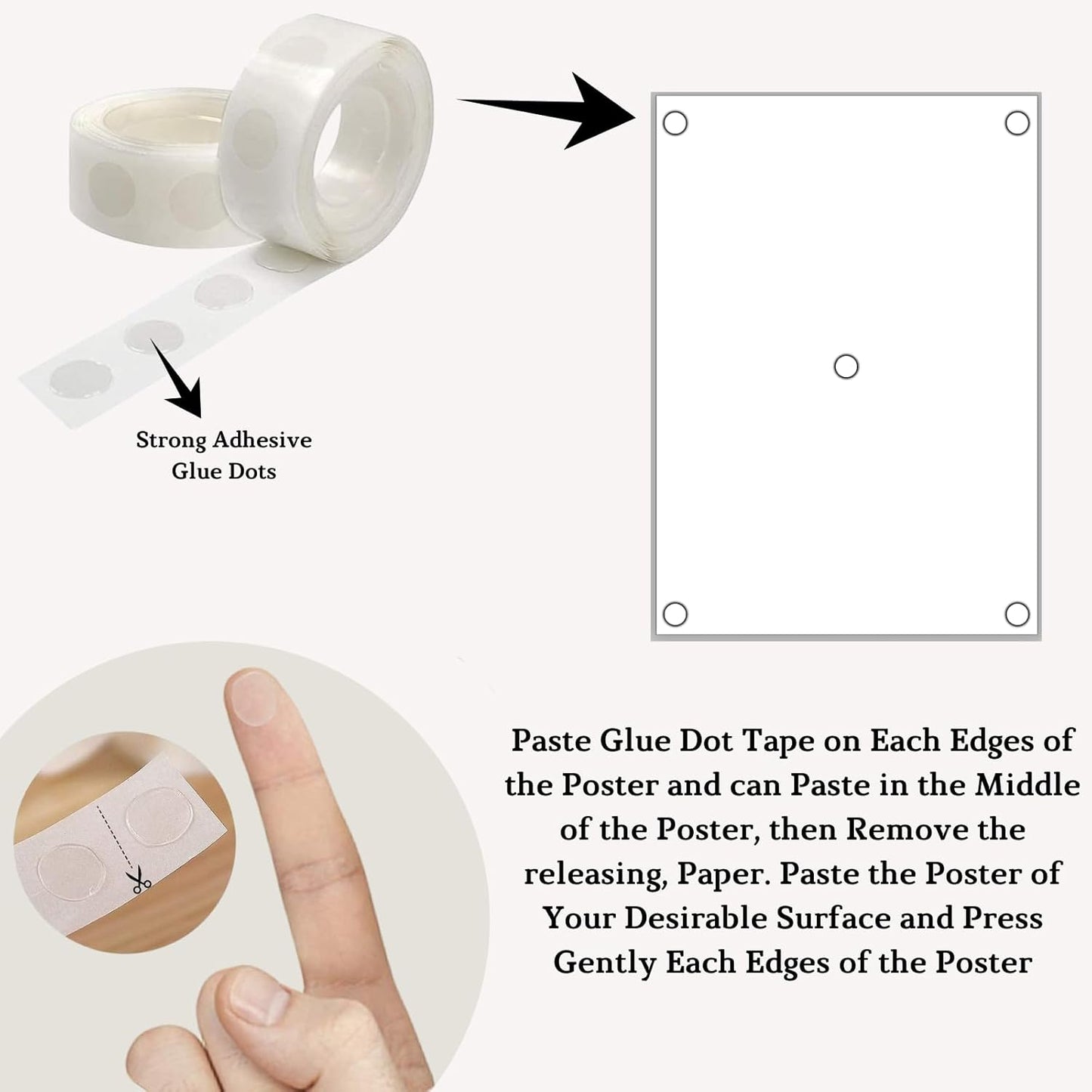 Strong Adhesive Glue Dots

Paste Glue Dot Tape on Each Edges of the Poster and can Paste in the Middle of the Poster, then Remove the releasing, Paper. Paste the Poster of Your Desirable Surface and Press Gently Each Edges of the Poster