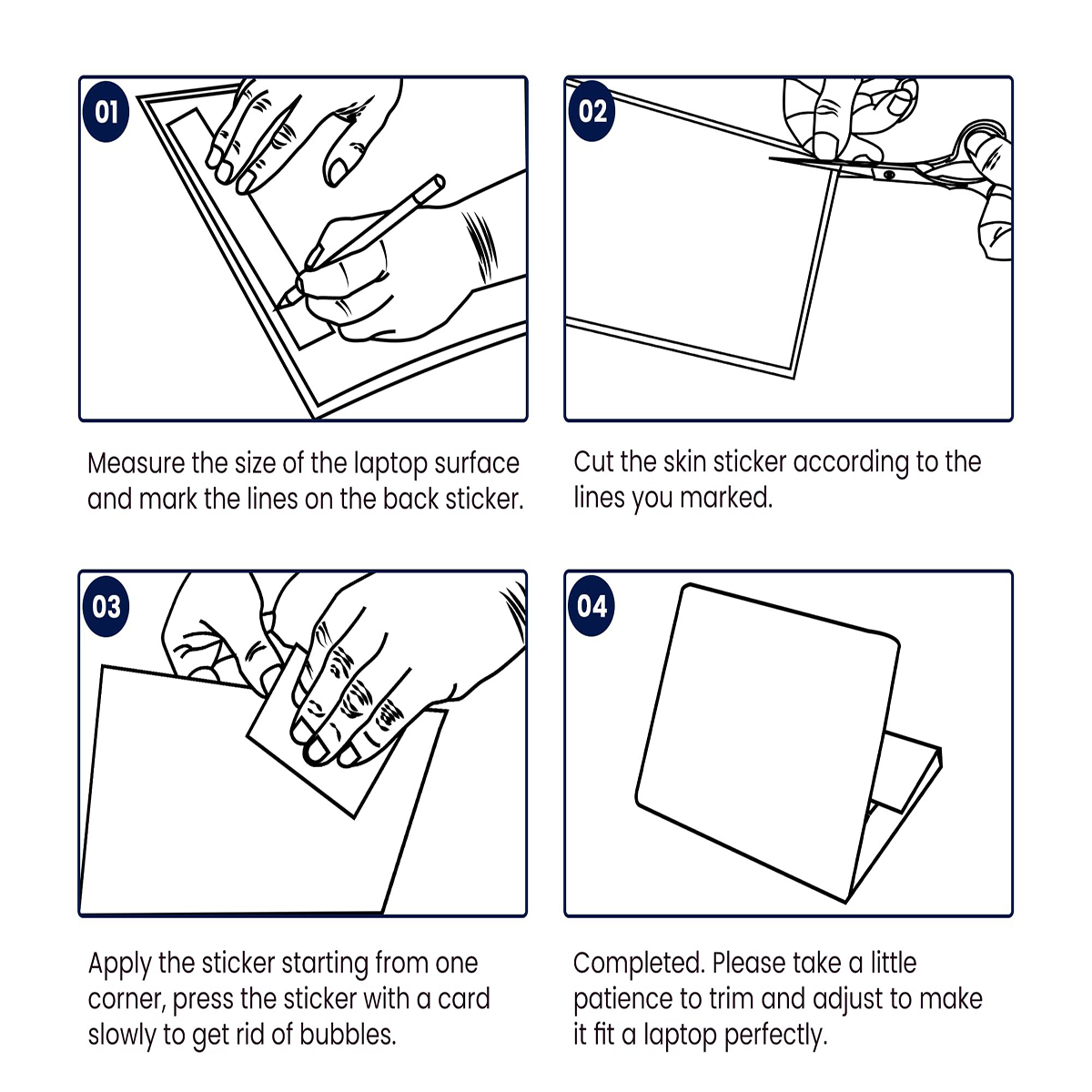 01

Measure the size of the laptop surface and mark the lines on the back sticker.

02

Cut the skin sticker according to the lines you marked.

03

Apply the sticker starting from one corner, press the sticker with a card slowly to get rid of bubbles.

04

Completed. Please take a little patience to trim and adjust to make it fit a laptop perfectly.