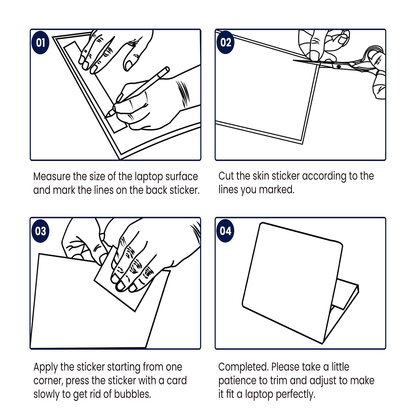 01

Measure the size of the laptop surface and mark the lines on the back sticker.

02

Cut the skin sticker according to the lines you marked.

03

Apply the sticker starting from one corner, press the sticker with a card slowly to get rid of bubbles.

04

Completed. Please take a little patience to trim and adjust to make it fit a laptop perfectly.