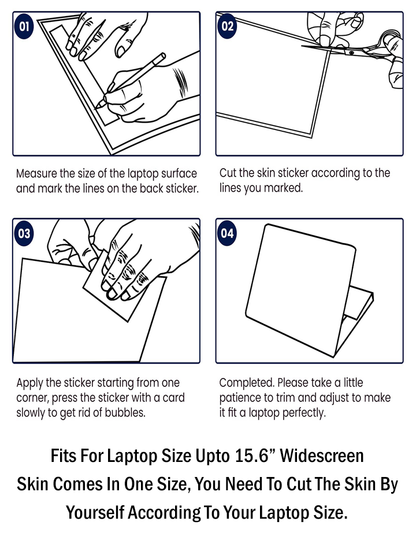 01

Measure the size of the laptop surface and mark the lines on the back sticker.

02

Cut the skin sticker according to the lines you marked.

03

Apply the sticker starting from one corner, press the sticker with a card slowly to get rid of bubbles.

04

Completed. Please take a little patience to trim and adjust to make it fit a laptop perfectly.

Fits For Laptop Size Upto 15.6” Widescreen
Skin Comes In One Size, You Need To Cut The Skin By Yourself According To Your Laptop Size.